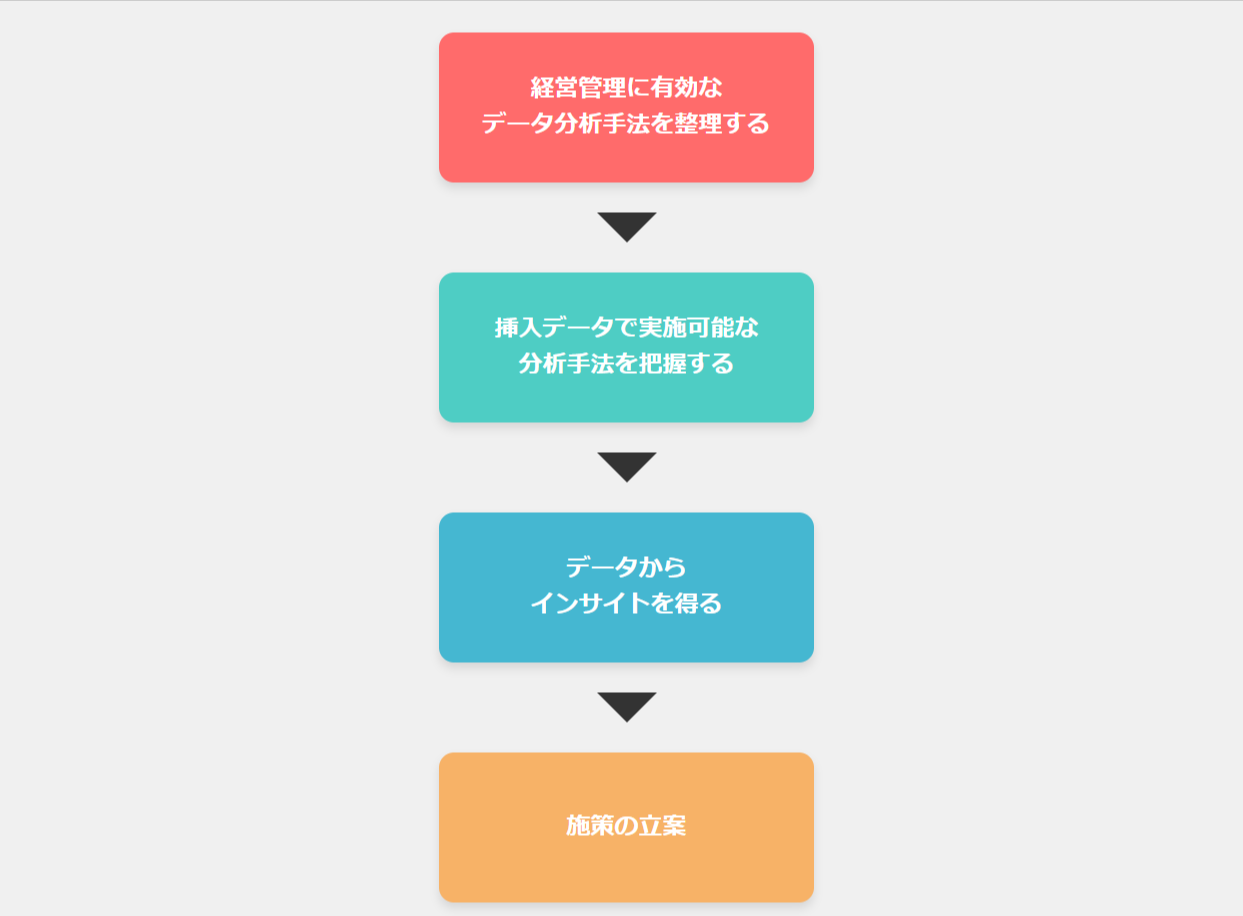 経営管理に有効な
データ分析手法を整理する

挿入データで実施可能な
分析手法を把握する

データから
インサイトを得る

施策の立案