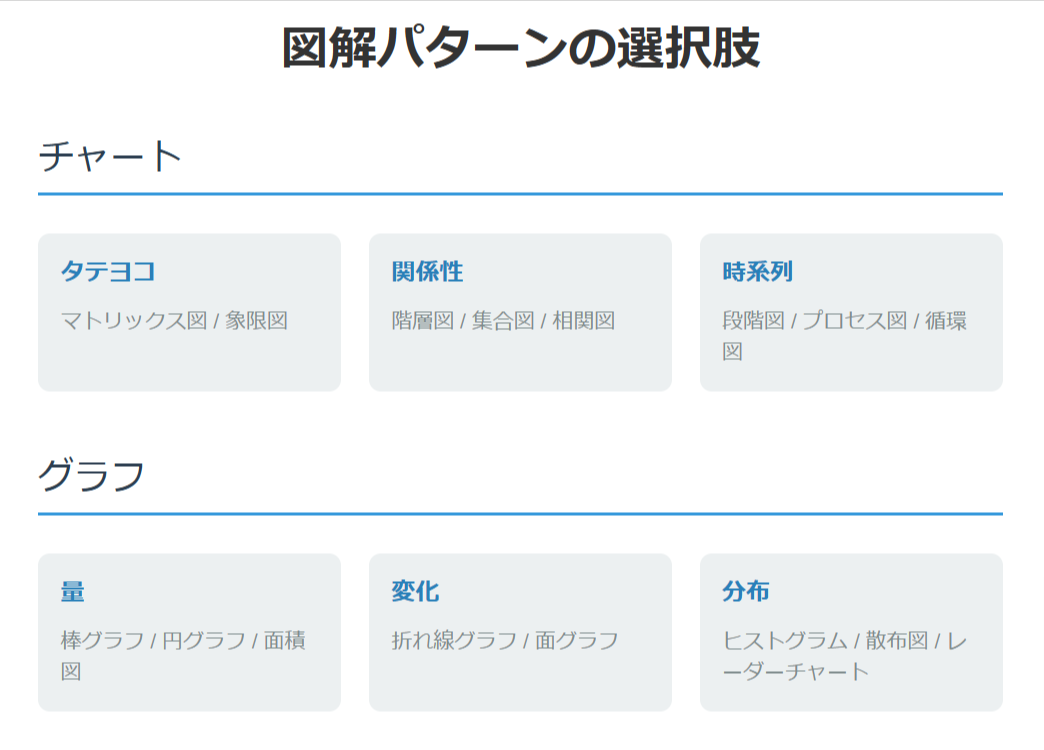 図解パターンの選択肢

チャート

タテヨコ
マトリックス図 / 象限図

関係性
階層図 / 集合図 / 相関図

時系列
段階図 / プロセス図 / 循環図

グラフ

量
棒グラフ / 円グラフ / 面積図

変化
折れ線グラフ / 面グラフ

分布
ヒストグラム / 散布図 / レーダーチャート