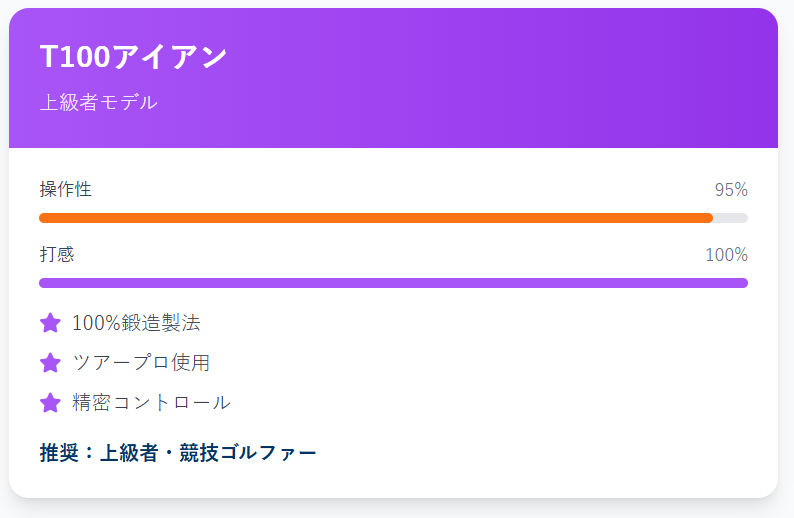 T100アイアン

上級者モデル

操作性

95%

打感

100%

100%鍛造製法

ツアープロ使用

精密コントロール

推奨：上級者・競技ゴルファー