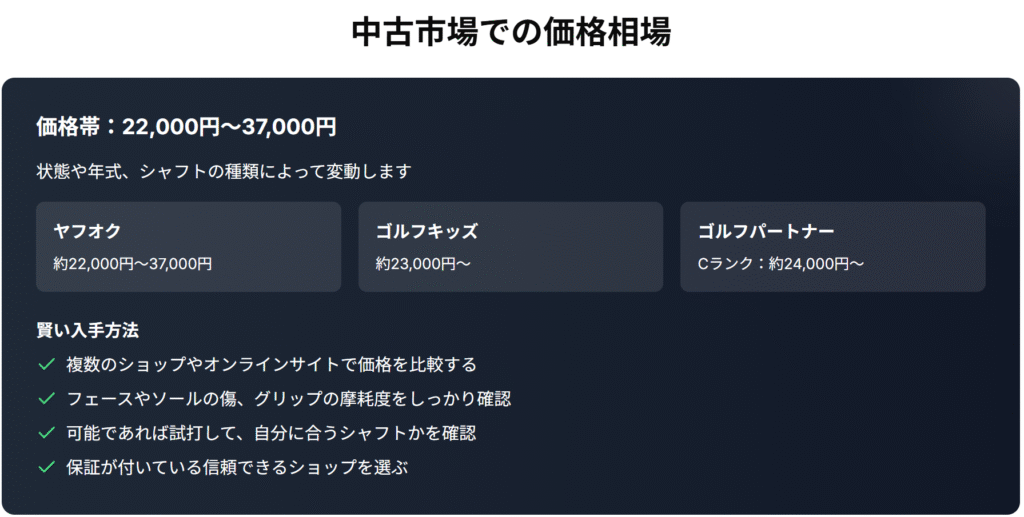 中古市場での価格相場

価格帯：22,000円〜37,000円

状態や年式、シャフトの種類によって変動します

ヤフオク
約22,000円〜37,000円

ゴルフキッズ
約23,000円〜

ゴルフパートナー
Cランク：約24,000円〜

賢い入手方法

✓ 複数のショップやオンラインサイトで価格を比較する
✓ フェースやソールの傷、グリップの摩耗度をしっかり確認
✓ 可能であれば試打して、自分に合うシャフトかを確認
✓ 保証が付いている信頼できるショップを選ぶ