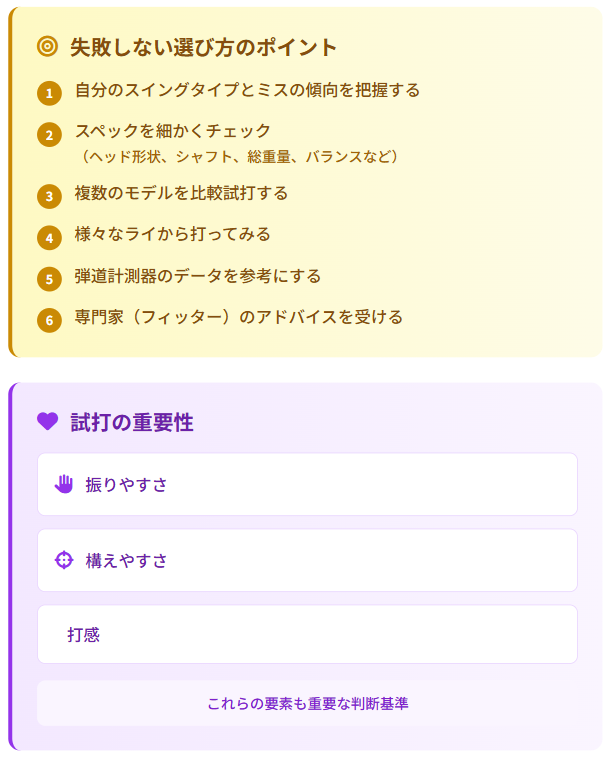 失敗しない選び方のポイント

1 自分のスイングタイプとミスの傾向を把握する

2 スペックを細かくチェック
（ヘッド形状、シャフト、総重量、バランスなど）

3 複数のモデルを比較試打する

4 様々なライから打ってみる

5 弾道計測器のデータを参考にする

6 専門家（フィッター）のアドバイスを受ける

試打の重要性

振りやすさ

構えやすさ

打感

これらの要素も重要な判断基準