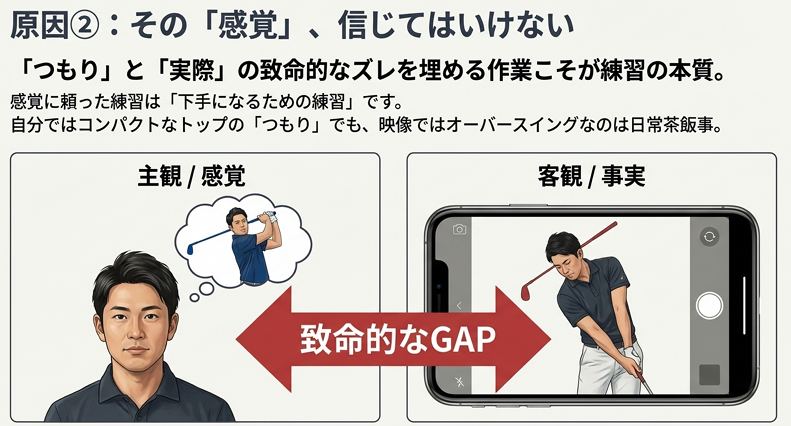 原因②：その「感覚」、信じてはいけない

「つもり」と「実際」の致命的なズレを埋める作業こそが練習の本質。

感覚に頼った練習は「下手になるための練習」です。
自分ではコンパクトなトップの「つもり」でも、映像ではオーバースイングなのは日常茶飯事。

主観 / 感覚

客観 / 事実

致命的なGAP