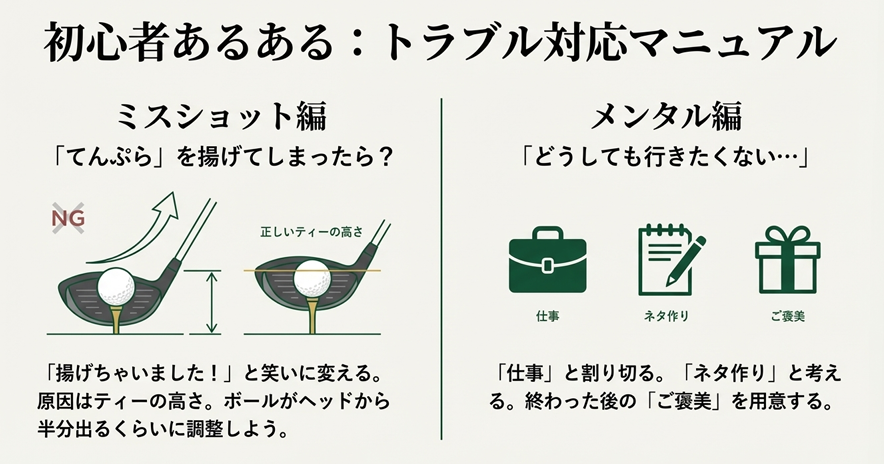 初心者あるある：トラブル対応マニュアル

ミスショット編

「てんぷら」を揚げてしまったら？

NG

正しいティーの高さ

「揚げちゃいました！」と笑いに変える。原因はティーの高さ。ボールがヘッドから半分出るくらいに調整しよう。

メンタル編

「どうしても行きたくない…」

仕事

ネタ作り

ご褒美

「仕事」と割り切る。「ネタ作り」と考える。終わった後の「ご褒美」を用意する。